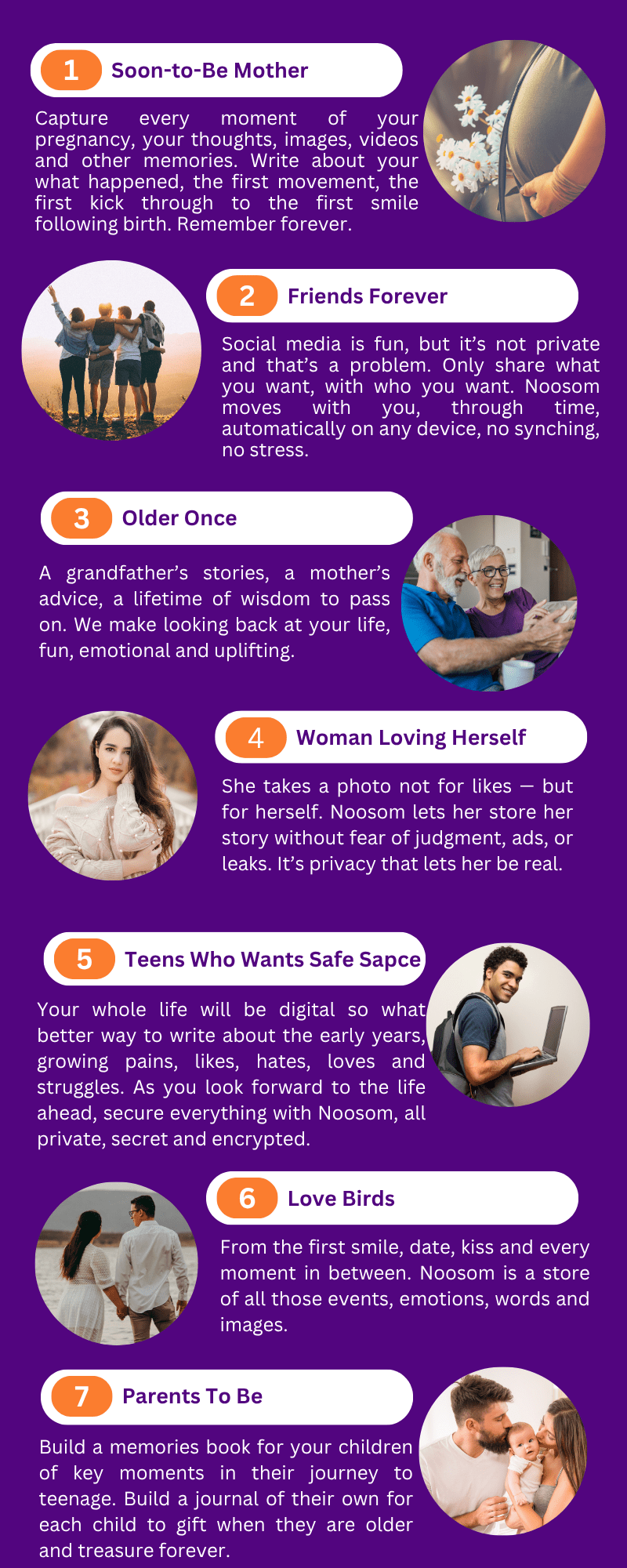 1 Soon-to-Be Mother

Capture every moment of your pregnancy, your thoughts, images, videos and other memories. Write about your what happened, the first movement, the first kick through to the first smile following birth. Remember forever.

2 Friends Forever

Social media is fun, but it's not private and that's a problem. Only share what you want, with who you want. Noosom moves with you, through time, automatically on any device, no synching, no stress.

3 Older Once

A grandfather's stories, a mother's advice, a lifetime of wisdom to pass on. We make looking back at your life, fun, emotional and uplifting.

4 Woman Loving Herself

She takes a photo not for likes — but for herself. Noosom lets her store her story without fear of judgment, ads, or leaks. It's privacy that lets her be real.

5 Teens Who Wants Safe Sapce

Your whole life will be digital so what better way to write about the early years, growing pains, likes, hates, loves and struggles. As you look forward to the life ahead, secure everything with Noosom, all private, secret and encrypted.

6 Love Birds

From the first smile, date, kiss and every moment in between. Noosom is a store of all those events, emotions, words and images.

7 Parents To Be

Build a memories book for your children of key moments in their journey to teenage. Build a journal of their own for each child to gift when they are older and treasure forever.